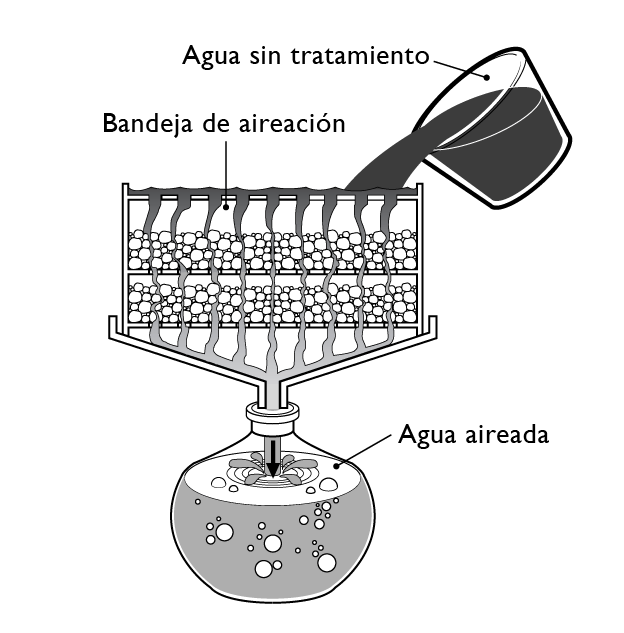 Agua sin tratamiento

Bandeja de aireación

Agua aireada