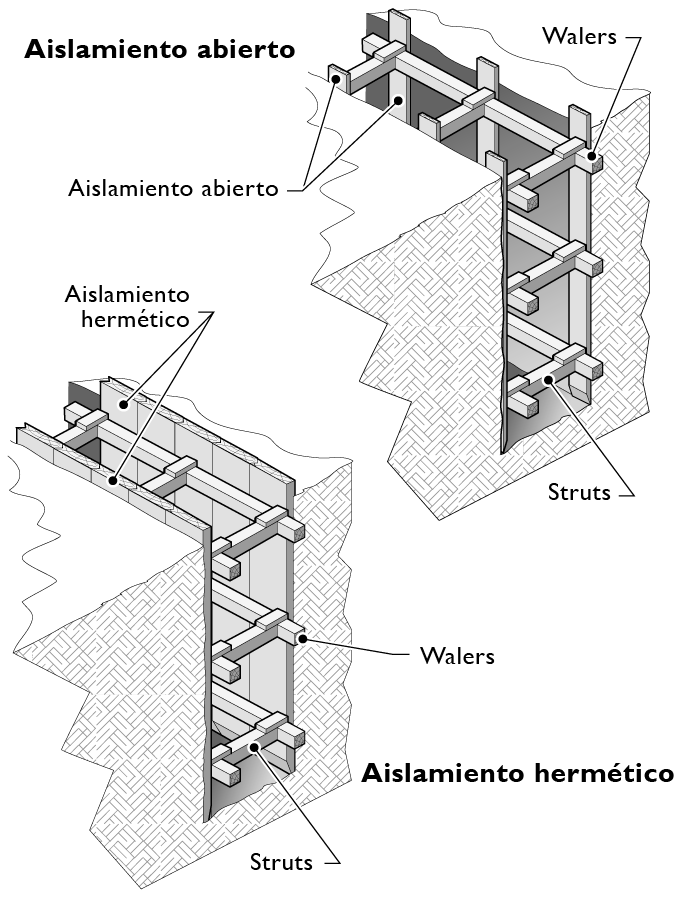 Aislamiento abierto

Walers

Aislamiento abierto

Aislamiento hermético

Struts

Walers

Aislamiento hermético

Struts